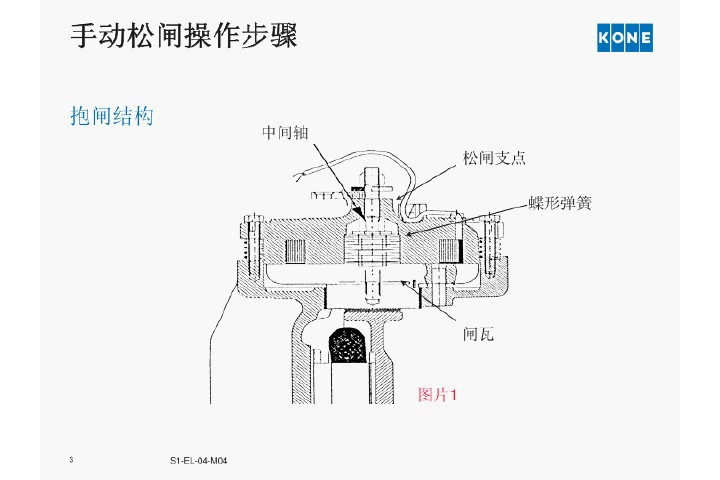 手动松闸操作步骤

KONE

抱闸结构

中间轴

松闸支点

蝶形弹簧

闸瓦

图片1

3

S1-EL-04-M04